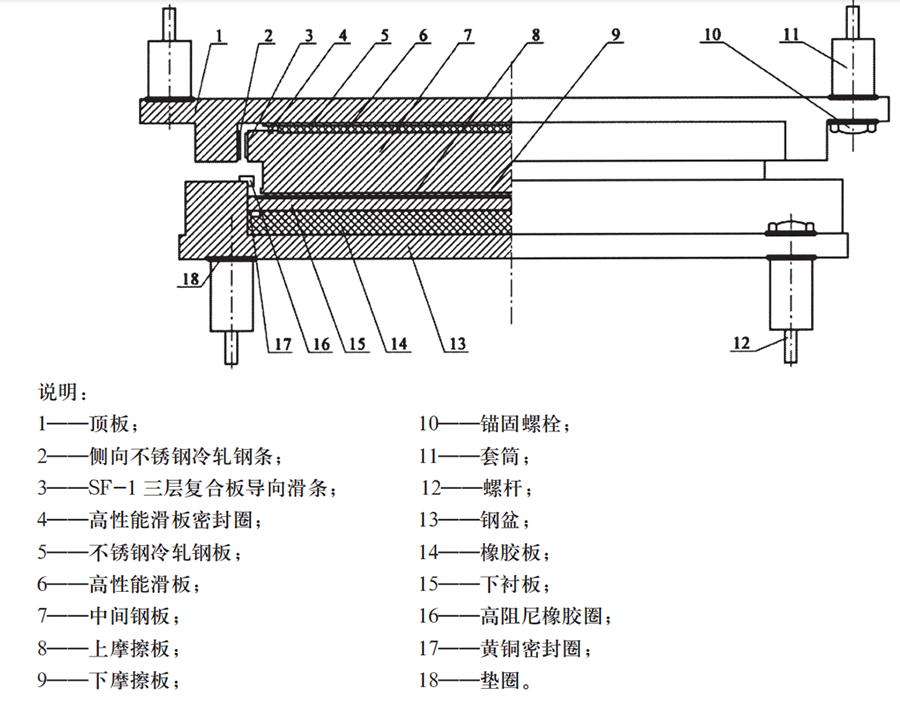 1 2 3 4 5 6 7 8 9 10 11

18

17 16 15 14 13 12

说明：

1——顶板；
2——侧向不锈钢冷轧钢条；
3——SF-1 三层复合板导向滑条；
4——高性能滑板密封圈；
5——不锈钢冷轧钢板；
6——高性能滑板；
7——中间钢板；
8——上摩擦板；
9——下摩擦板；

10——锚固螺栓；
11——套筒；
12——螺杆；
13——钢盆；
14——橡胶板；
15——下衬板；
16——高阻尼橡胶圈；
17——黄铜密封圈；
18——垫圈。